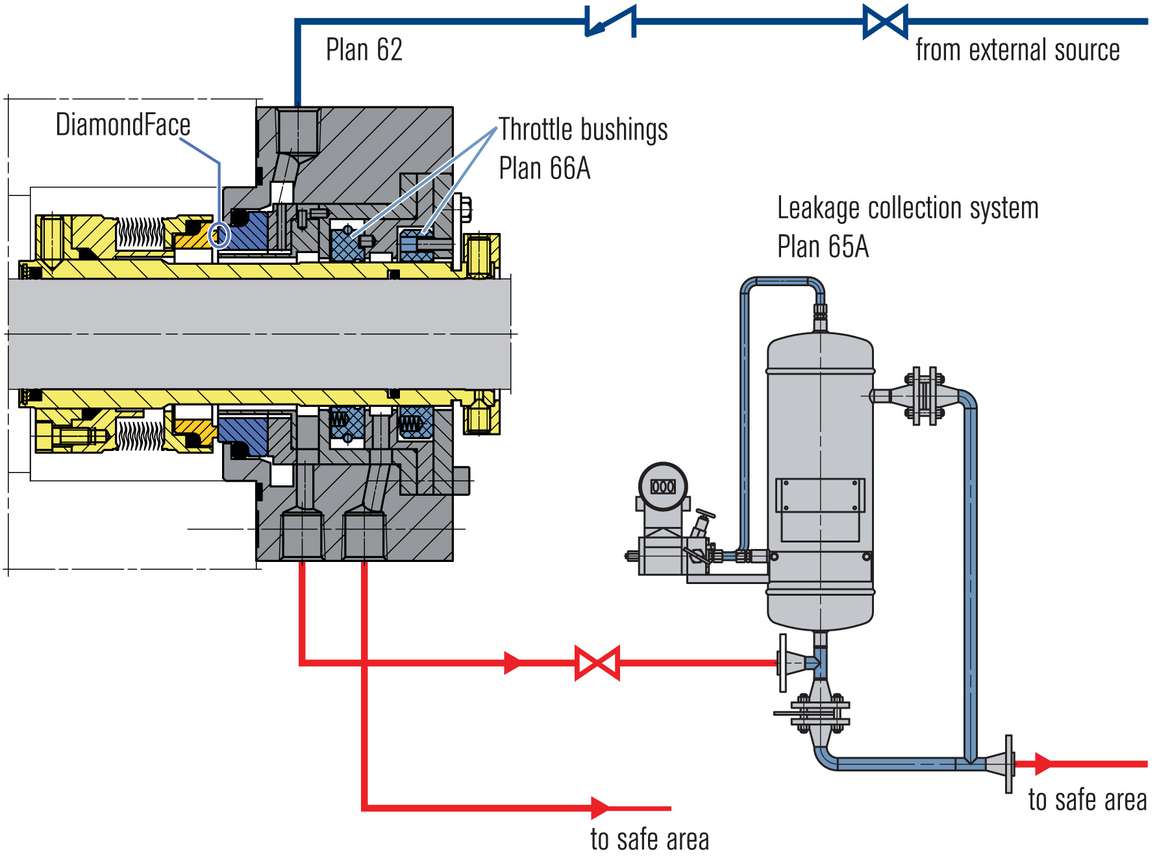 Plan 62

from external source

DiamondFace

Throttle bushings
Plan 66A

Leakage collection system
Plan 65A

to safe area

to safe area